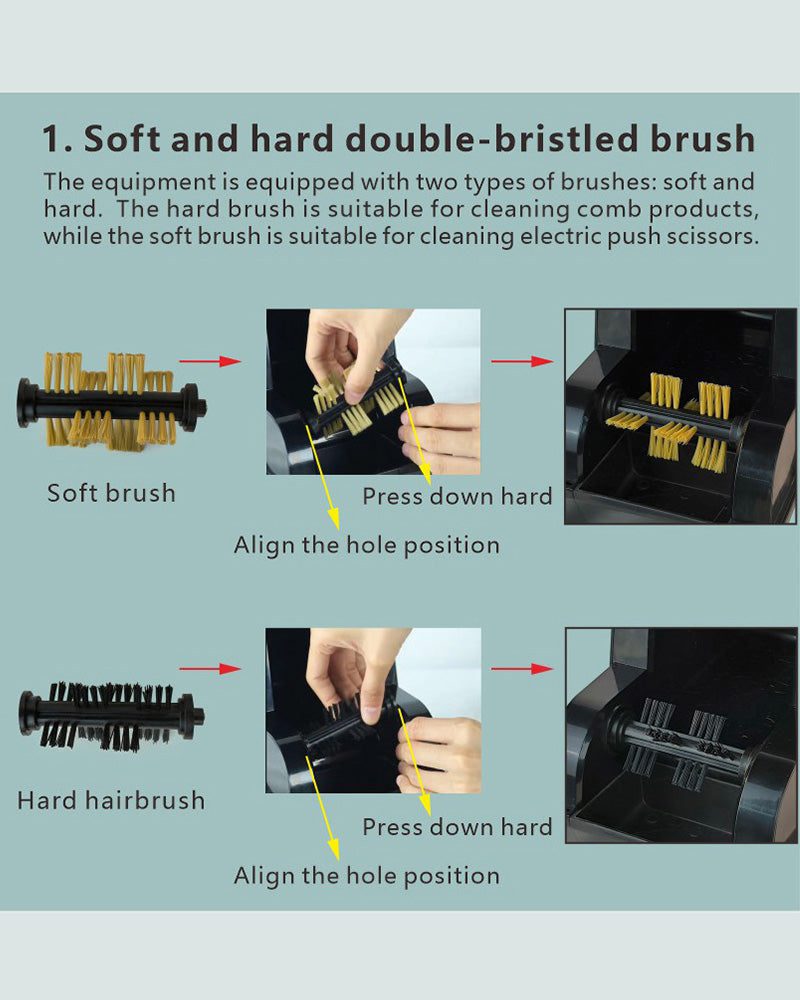 1. Soft and hard double-bristled brush

The equipment is equipped with two types of brushes: soft and hard. The hard brush is suitable for cleaning comb products, while the soft brush is suitable for cleaning electric push scissors.

Soft brush

Press down hard

Align the hole position

Hard hairbrush

Press down hard

Align the hole position