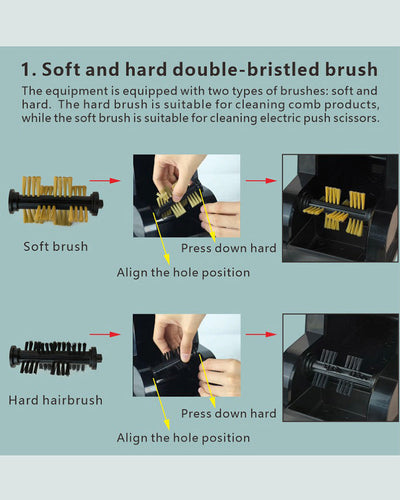 1. Soft and hard double-bristled brush

The equipment is equipped with two types of brushes: soft and hard. The hard brush is suitable for cleaning comb products, while the soft brush is suitable for cleaning electric push scissors.

Soft brush

Press down hard

Align the hole position

Hard hairbrush

Press down hard

Align the hole position